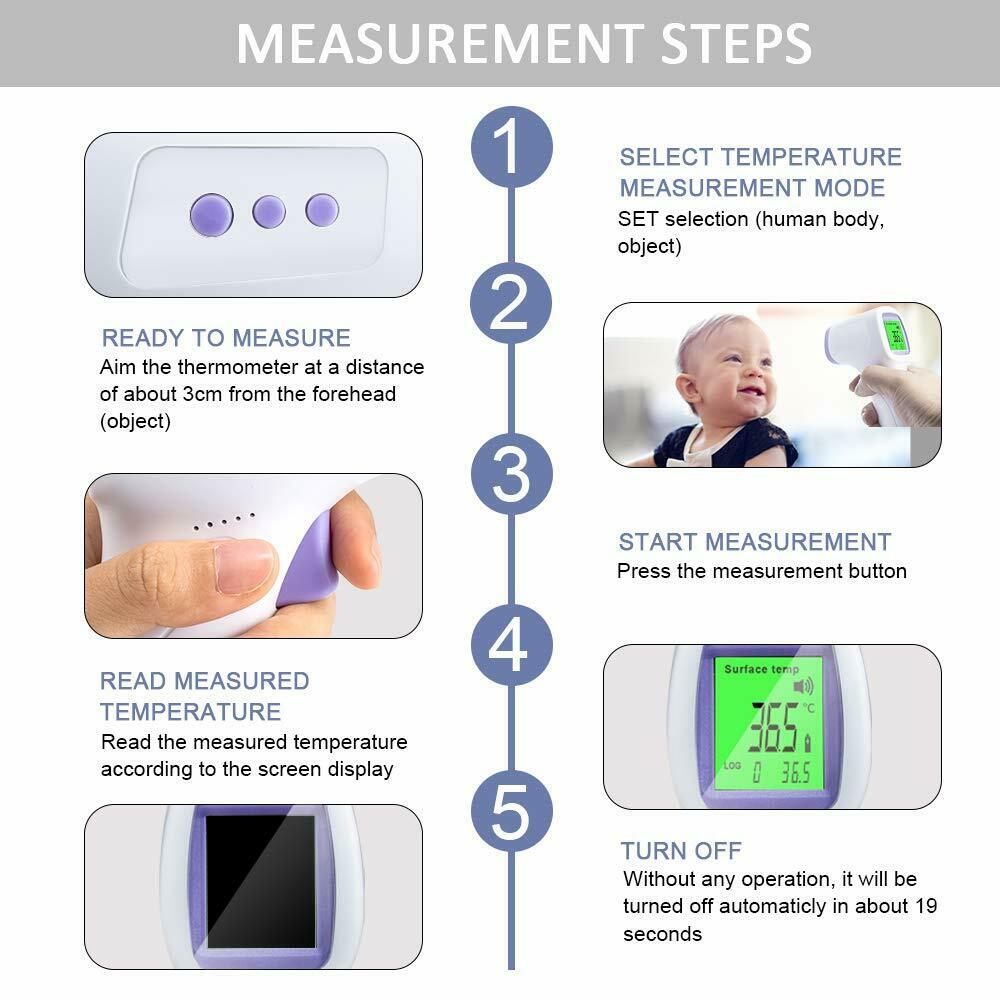 MEASUREMENT STEPS

1

SELECT TEMPERATURE MEASUREMENT MODE
SET selection (human body, object)

2

READY TO MEASURE
Aim the thermometer at a distance of about 3cm from the forehead (object)

3

START MEASUREMENT
Press the measurement button

4

READ MEASURED TEMPERATURE
Read the measured temperature according to the screen display

Surface temp
36.5 °C
LOG 0 36.5

5

TURN OFF
Without any operation, it will be turned off automaticly in about 19 seconds