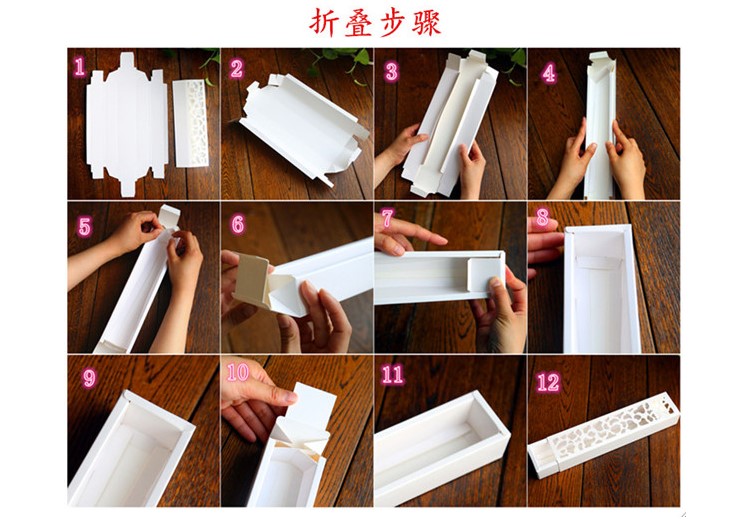 折叠步骤

1

2

3

4

5

6

7

8

9

10

11

12