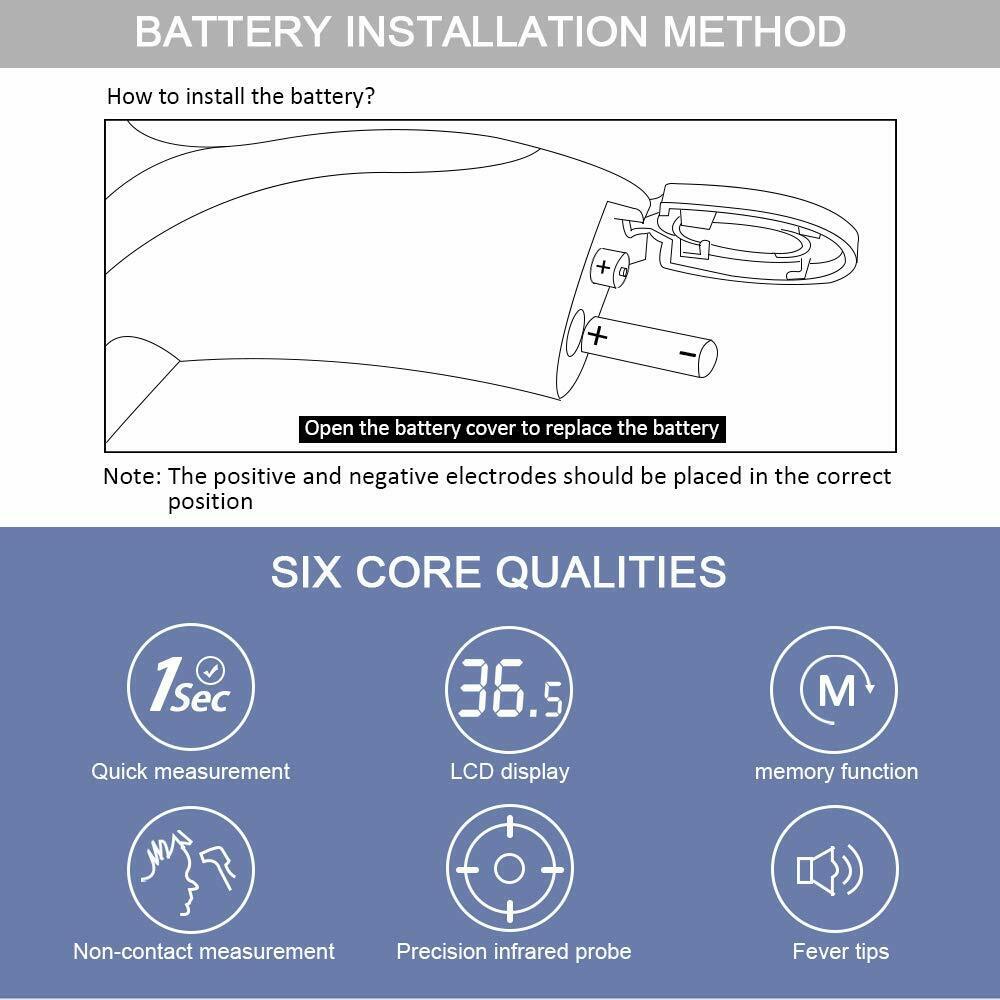 BATTERY INSTALLATION METHOD

How to install the battery?

+

+

−

Open the battery cover to replace the battery

Note: The positive and negative electrodes should be placed in the correct position

SIX CORE QUALITIES

1Sec

Quick measurement

36.5

LCD display

M

memory function

Non-contact measurement

Precision infrared probe

Fever tips