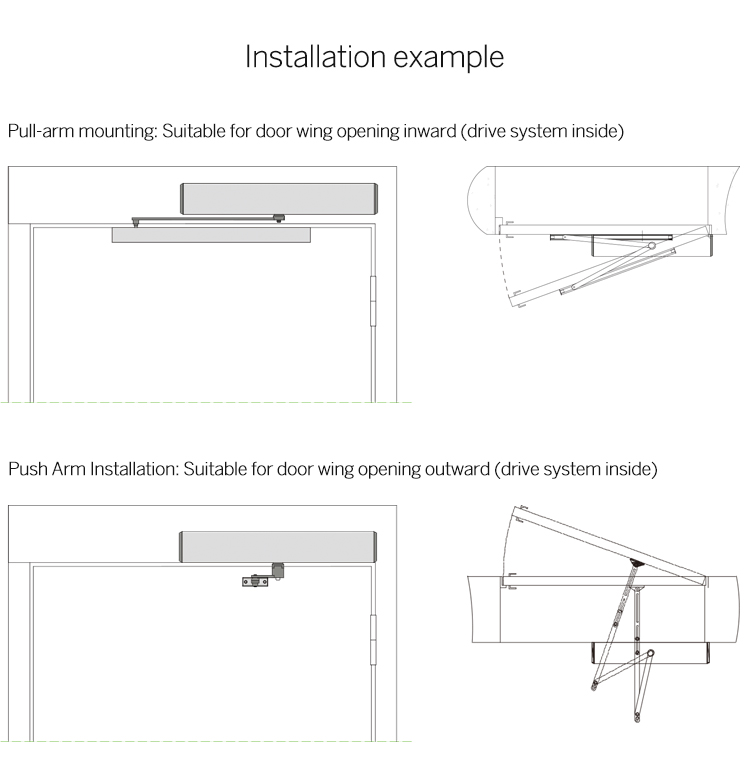 Installation example

Pull-arm mounting: Suitable for door wing opening inward (drive system inside)

Push Arm Installation: Suitable for door wing opening outward (drive system inside)