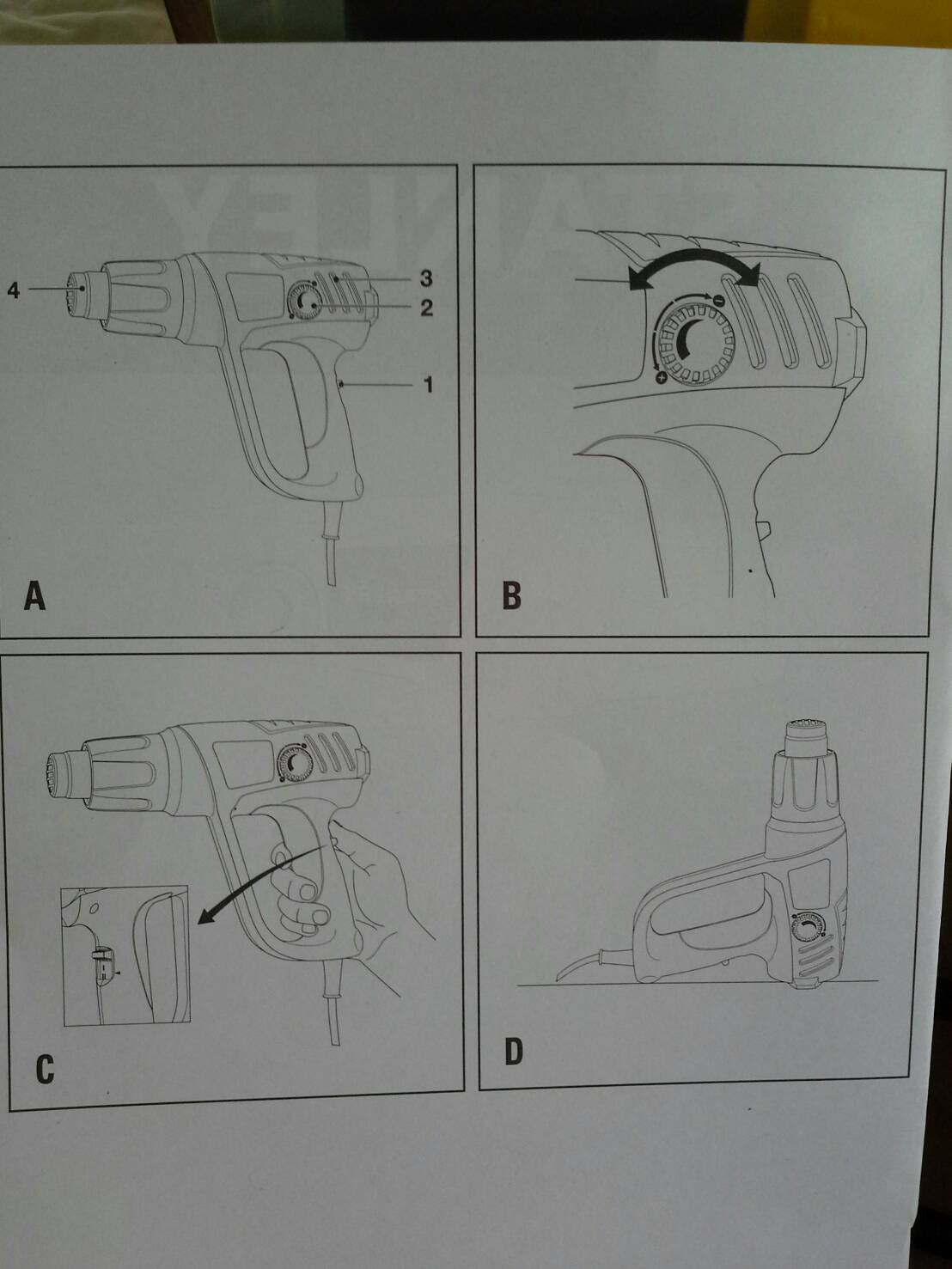 4

3

2

1

A

B

C

D