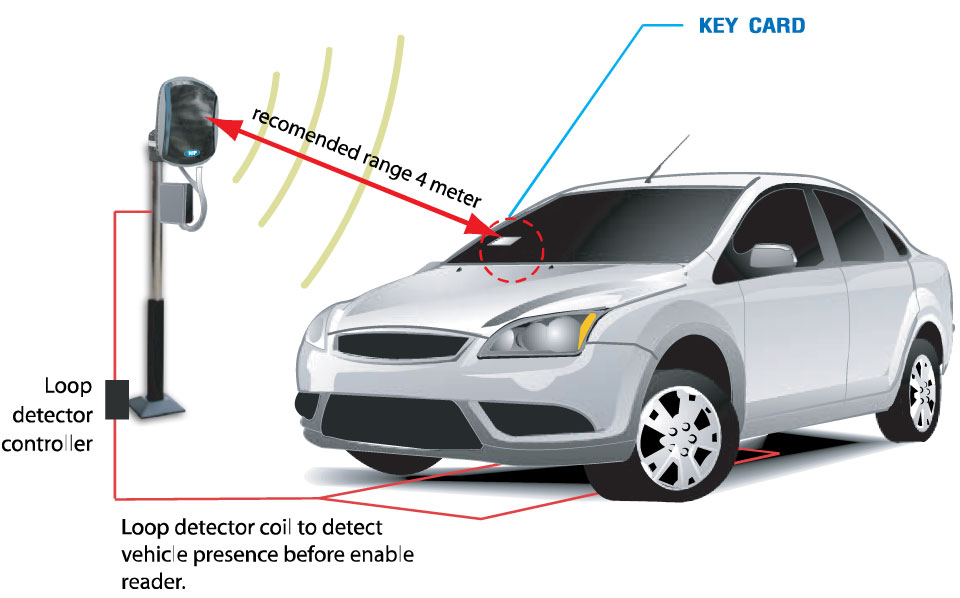 KEY CARD

recomended range 4 meter

Loop detector controller

Loop detector coil to detect vehicle presence before enable reader.