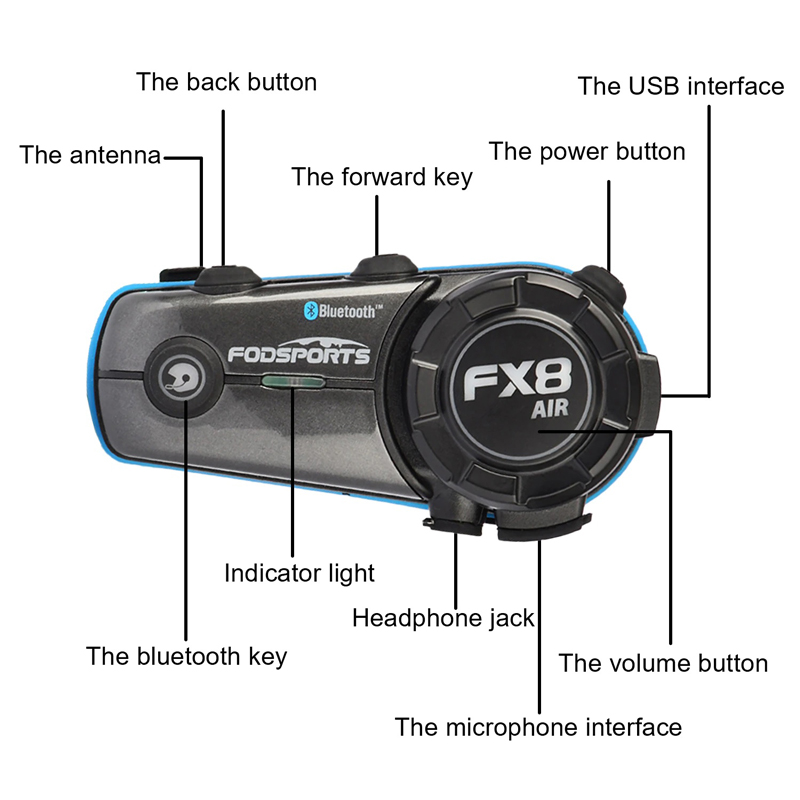 The back button

The USB interface

The antenna

The power button

The forward key

Bluetooth™

FODSPORTS

FX8
AIR

Indicator light

Headphone jack

The bluetooth key

The volume button

The microphone interface